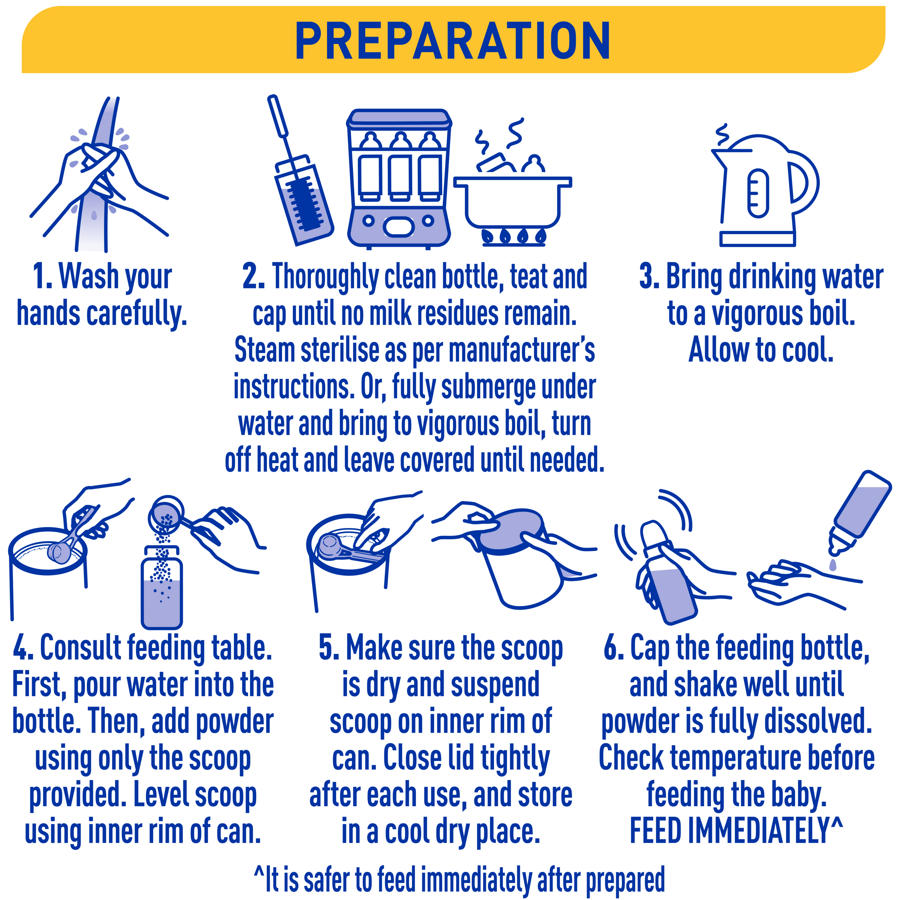 PREPARATION

1. Wash your hands carefully.

2. Thoroughly clean bottle, teat and cap until no milk residues remain. Steam sterilise as per manufacturer's instructions. Or, fully submerge under water and bring to vigorous boil, turn off heat and leave covered until needed.

3. Bring drinking water to a vigorous boil. Allow to cool.

4. Consult feeding table. First, pour water into the bottle. Then, add powder using only the scoop provided. Level scoop using inner rim of can.

5. Make sure the scoop is dry and suspend scoop on inner rim of can. Close lid tightly after each use, and store in a cool dry place.

6. Cap the feeding bottle, and shake well until powder is fully dissolved. Check temperature before feeding the baby. FEED IMMEDIATELY^

^It is safer to feed immediately after prepared